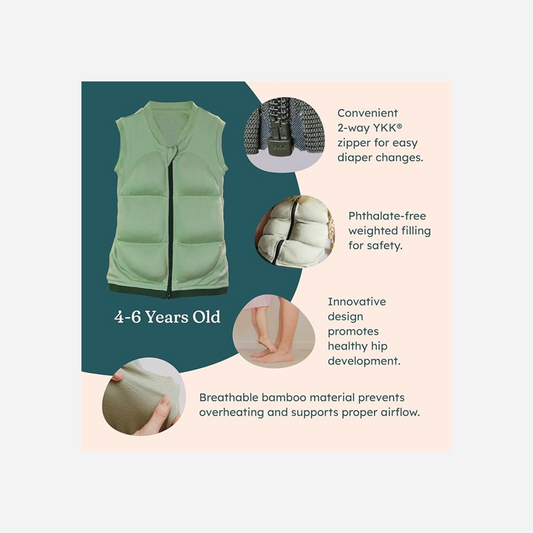 4-6 Years Old

Convenient 2-way YKK® zipper for easy diaper changes.

Phthalate-free weighted filling for safety.

Innovative design promotes healthy hip development.

Breathable bamboo material prevents overheating and supports proper airflow.